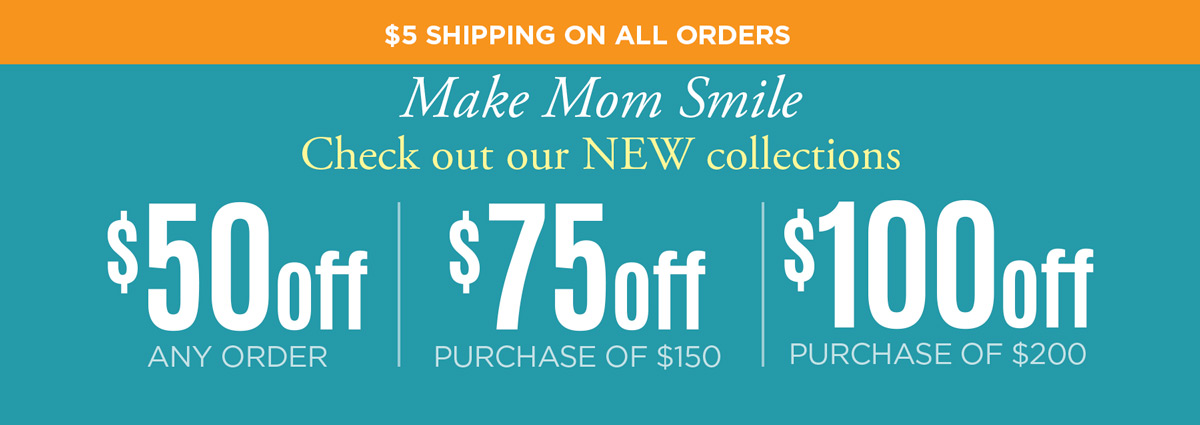 $5 SHIPPING ON ALL ORDERS

Make Mom Smile

Check out our NEW collections

$50off
ANY ORDER

$75off
PURCHASE OF $150

$100off
PURCHASE OF $200